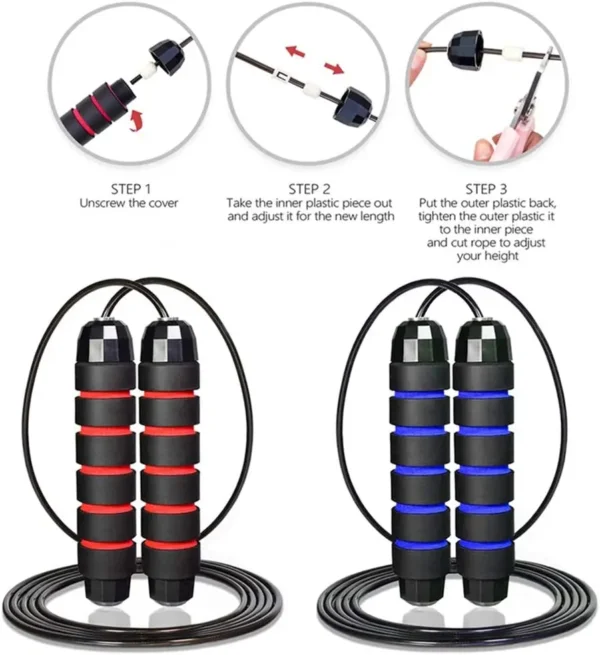 STEP 1
Unscrew the cover

STEP 2
Take the inner plastic piece out and adjust it for the new length

STEP 3
Put the outer plastic back, tighten the outer plastic it to the inner piece and cut rope to adjust your height