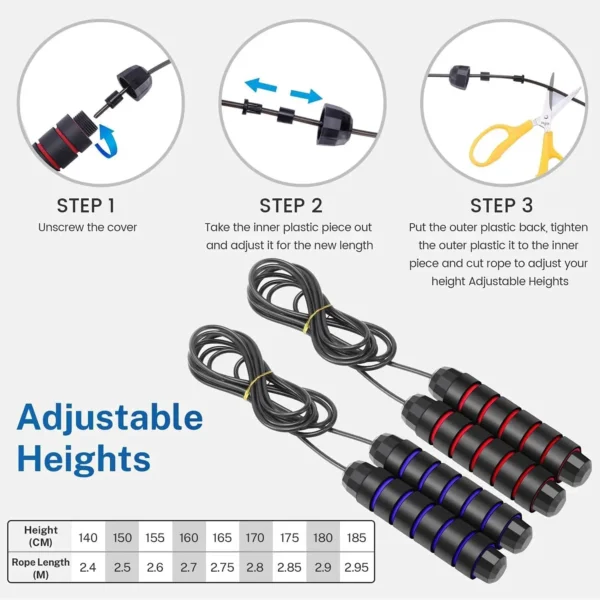 STEP 1
Unscrew the cover

STEP 2
Take the inner plastic piece out and adjust it for the new length

STEP 3
Put the outer plastic back, tighten the outer plastic it to the inner piece and cut rope to adjust your height Adjustable Heights

Adjustable Heights

| Height (CM) | 140 | 150 | 155 | 160 | 165 | 170 | 175 | 180 | 185 |
|---|---|---|---|---|---|---|---|---|---|
| Rope Length (M) | 2.4 | 2.5 | 2.6 | 2.7 | 2.75 | 2.8 | 2.85 | 2.9 | 2.95 |